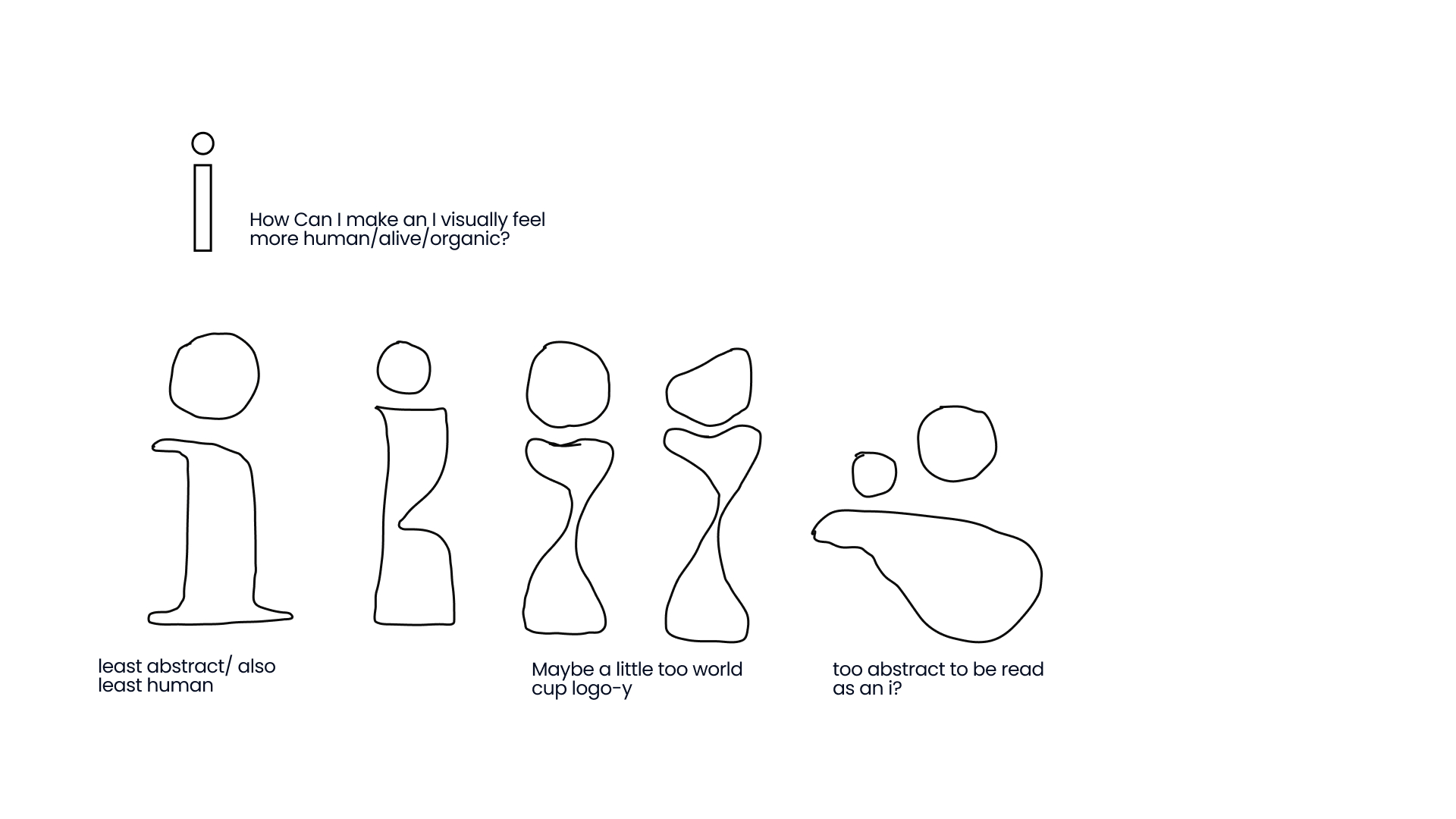 How Can I make an I visually feel more human/alive/organic?

least abstract/ also least human

Maybe a little too world cup logo-y

too abstract to be read as an i?