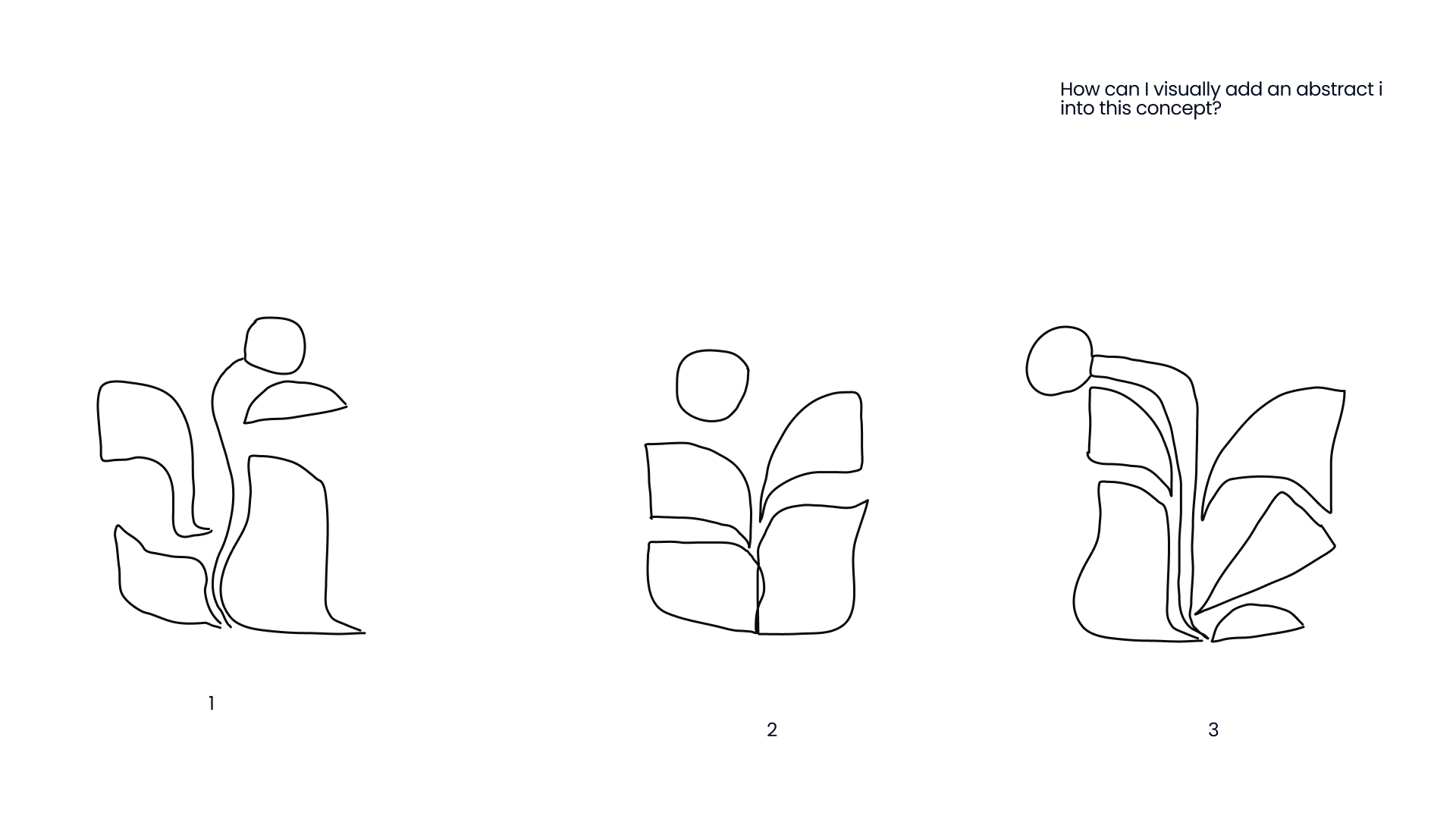 How can I visually add an abstract i into this concept?

1

2

3